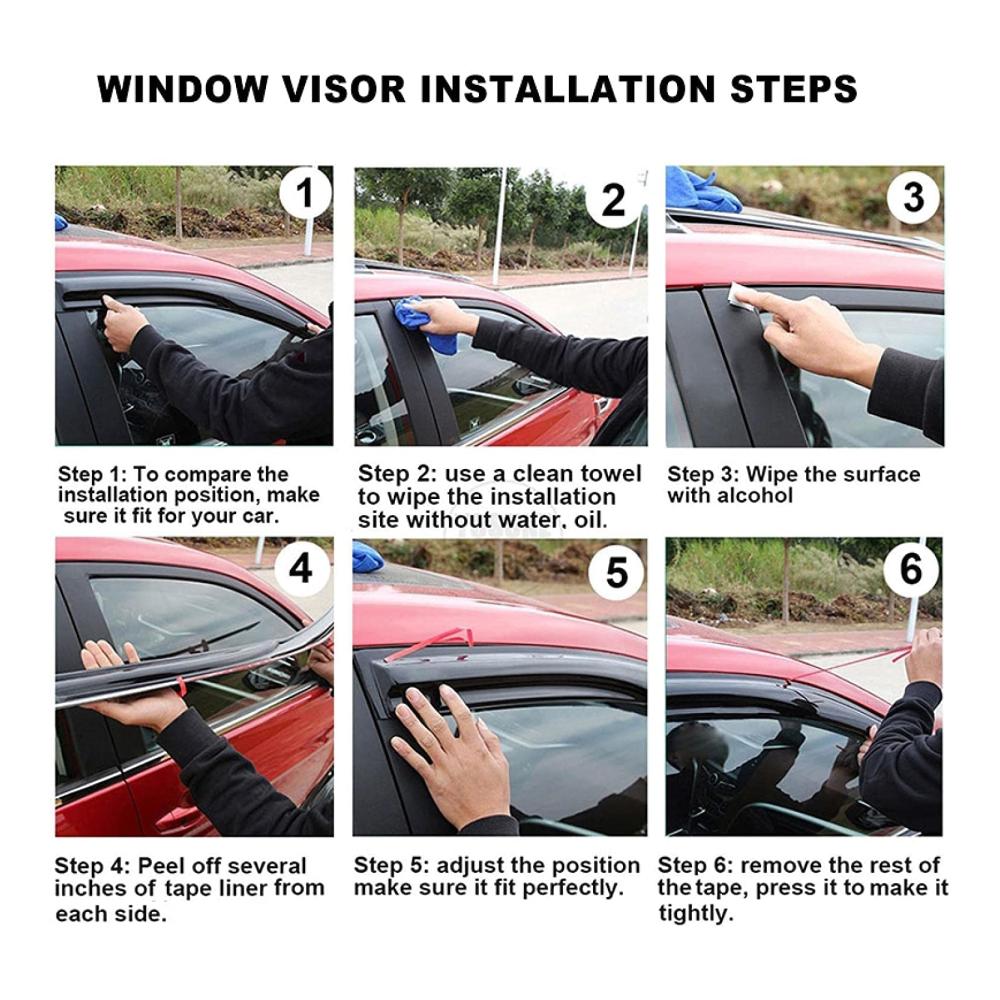 WINDOW VISOR INSTALLATION STEPS

1

Step 1: To compare the installation position, make sure it fit for your car.

2

Step 2: use a clean towel to wipe the installation site without water, oil.

3

Step 3: Wipe the surface with alcohol

4

Step 4: Peel off several inches of tape liner from each side.

5

Step 5: adjust the position make sure it fit perfectly.

6

Step 6: remove the rest of the tape, press it to make it tightly.